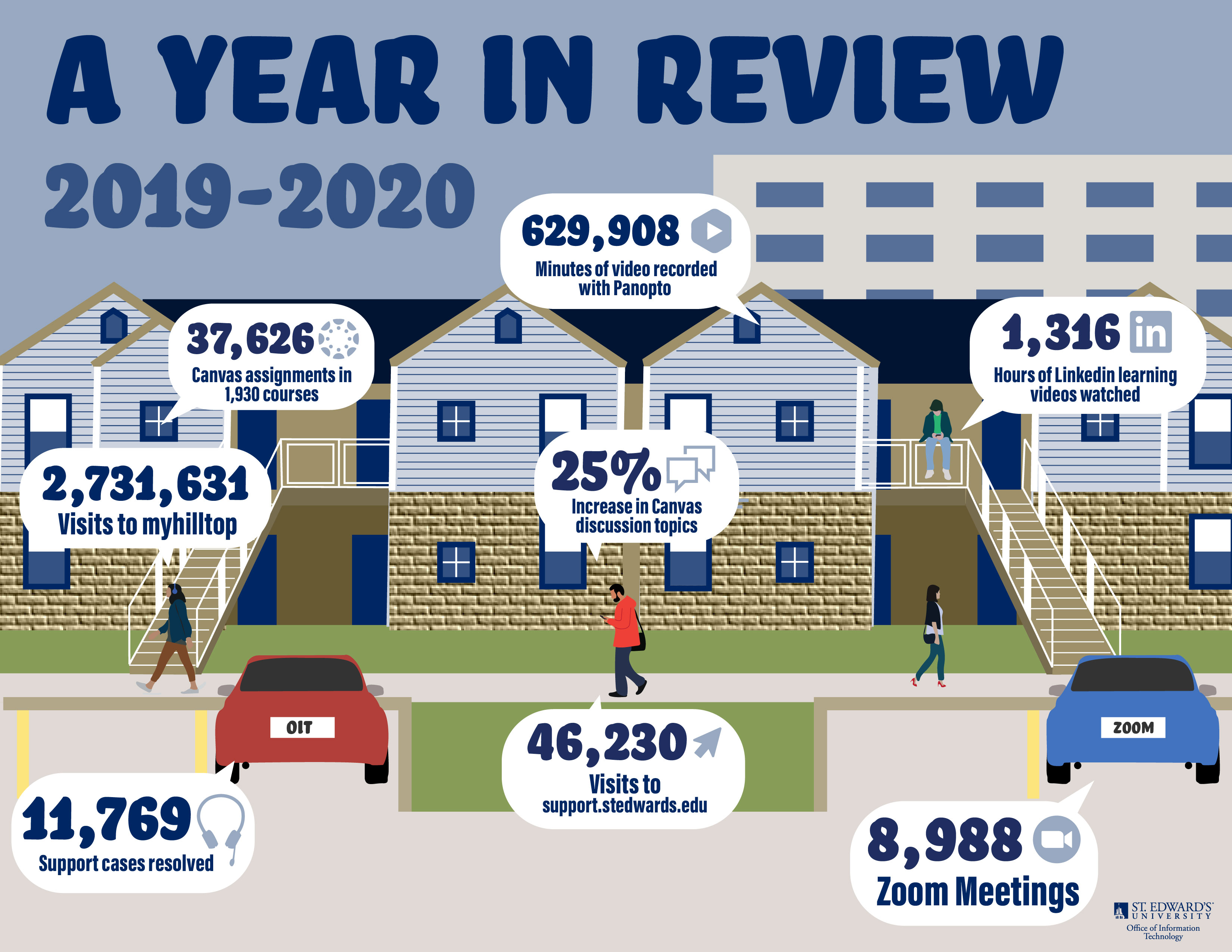 A YEAR IN REVIEW

2019-2020

629,908
Minutes of video recorded with Panopto

37,626
Canvas assignments in 1,930 courses

1,316 in
Hours of Linkedin learning videos watched

2,731,631
Visits to myhilltop

25%
Increase in Canvas discussion topics

OIT

ZOOM

46,230
Visits to support.stedwards.edu

11,769
Support cases resolved

8,988
Zoom Meetings

ST. EDWARD'S UNIVERSITY
Office of Information Technology