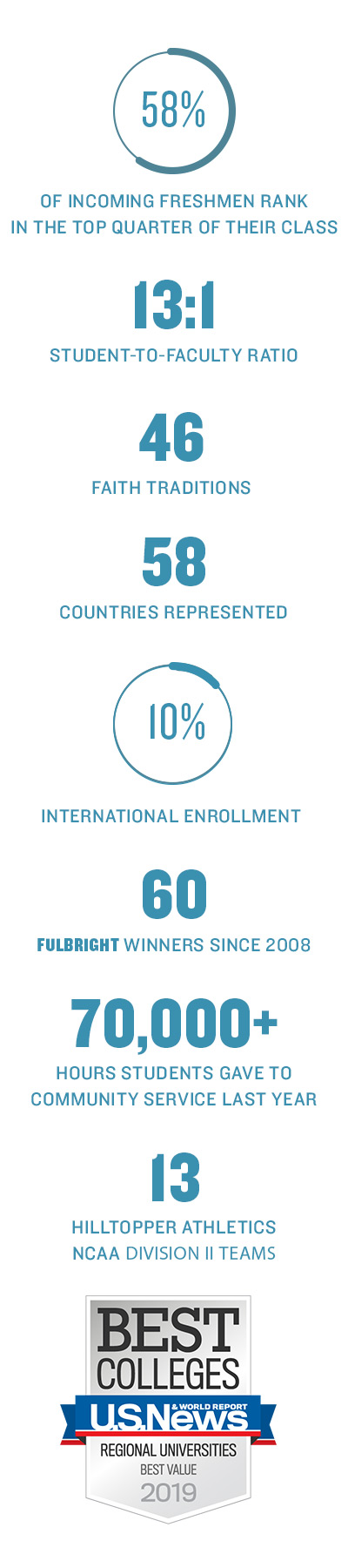 58%

OF INCOMING FRESHMEN RANK IN THE TOP QUARTER OF THEIR CLASS

13:1

STUDENT-TO-FACULTY RATIO

46

FAITH TRADITIONS

58

COUNTRIES REPRESENTED

10%

INTERNATIONAL ENROLLMENT

60

FULBRIGHT WINNERS SINCE 2008

70,000+

HOURS STUDENTS GAVE TO COMMUNITY SERVICE LAST YEAR

13

HILLTOPPER ATHLETICS NCAA DIVISION II TEAMS

BEST COLLEGES

U.S.News & WORLD REPORT

REGIONAL UNIVERSITIES

BEST VALUE

2019