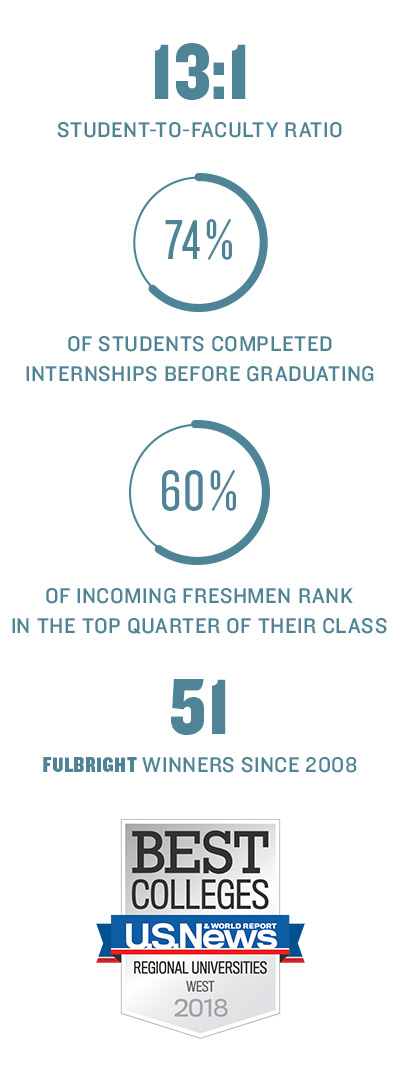 13:1

STUDENT-TO-FACULTY RATIO

74%

OF STUDENTS COMPLETED INTERNSHIPS BEFORE GRADUATING

60%

OF INCOMING FRESHMEN RANK IN THE TOP QUARTER OF THEIR CLASS

51

FULBRIGHT WINNERS SINCE 2008

BEST COLLEGES

U.S.News & WORLD REPORT

REGIONAL UNIVERSITIES

WEST

2018